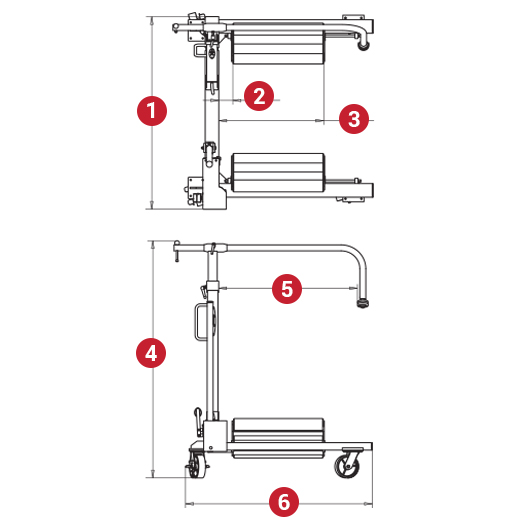 1
2
3
4
5
6